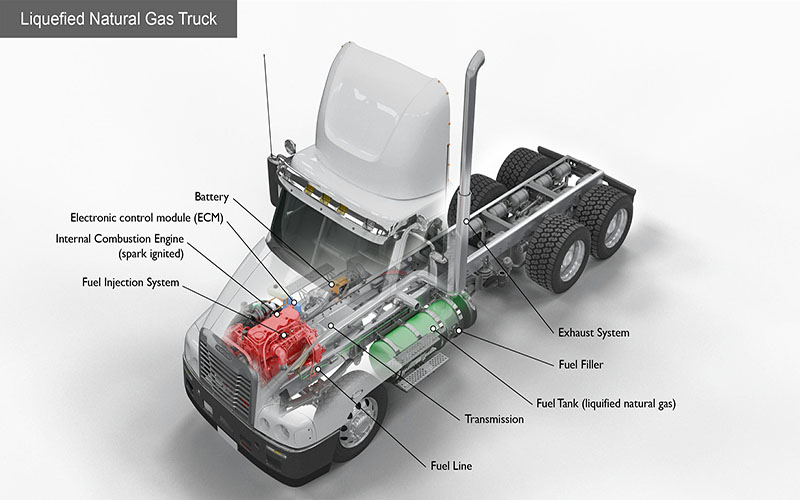 Liquefied Natural Gas Truck

Battery

Electronic control module (ECM)

Internal Combustion Engine (spark ignited)

Fuel Injection System

Exhaust System

Fuel Filler

Fuel Tank (liquified natural gas)

Transmission

Fuel Line