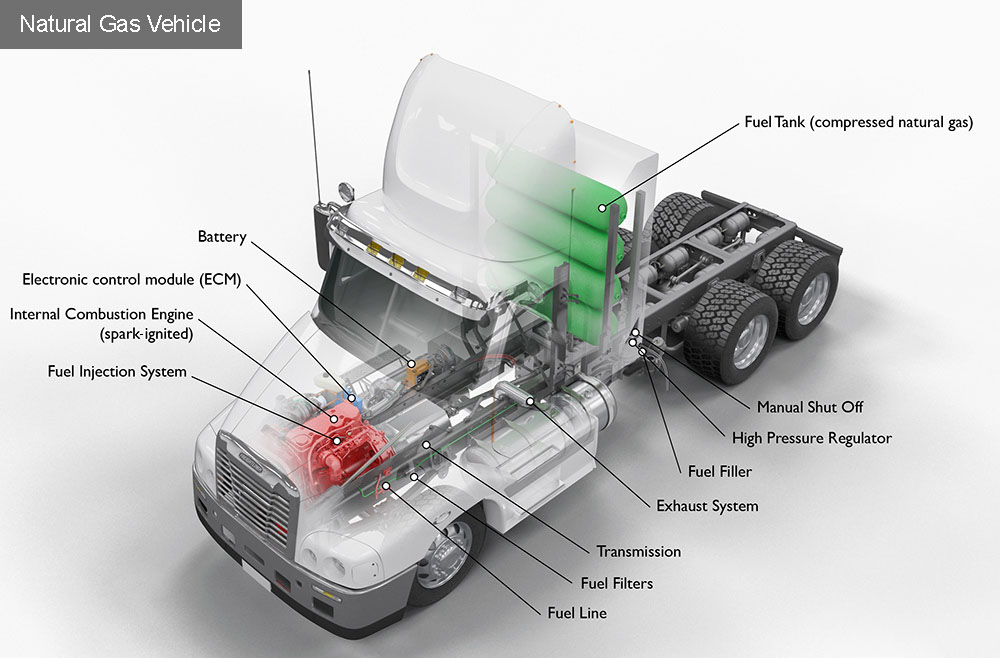 Natural Gas Vehicle

Fuel Tank (compressed natural gas)

Battery

Electronic control module (ECM)

Internal Combustion Engine (spark-ignited)

Fuel Injection System

Manual Shut Off

High Pressure Regulator

Fuel Filler

Exhaust System

Transmission

Fuel Filters

Fuel Line