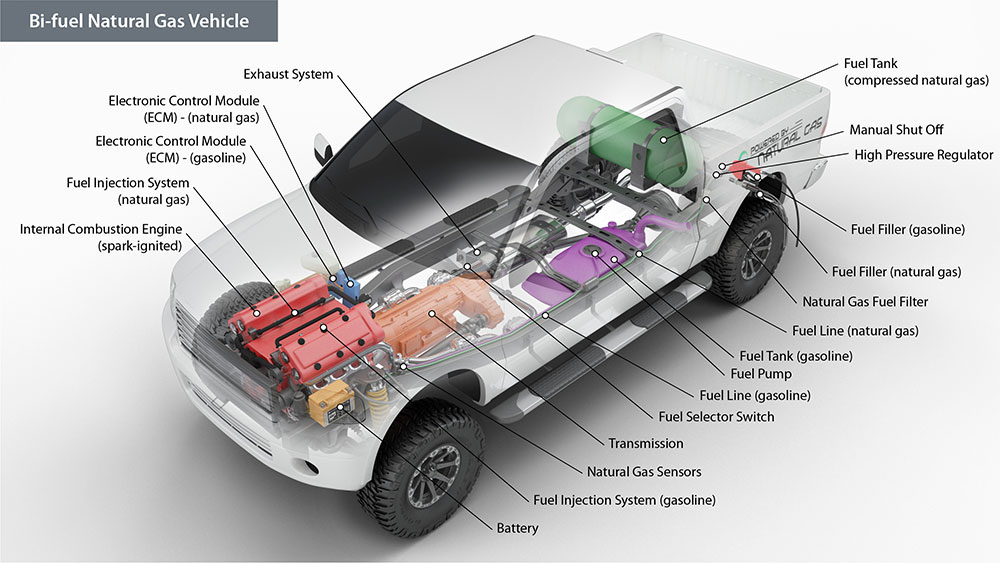 Bi-fuel Natural Gas Vehicle

Exhaust System

Electronic Control Module (ECM) - (natural gas)

Electronic Control Module (ECM) - (gasoline)

Fuel Injection System (natural gas)

Internal Combustion Engine (spark-ignited)

Fuel Tank (compressed natural gas)

Manual Shut Off

High Pressure Regulator

Fuel Filler (gasoline)

Fuel Filler (natural gas)

Natural Gas Fuel Filter

Fuel Line (natural gas)

Fuel Tank (gasoline)

Fuel Pump

Fuel Line (gasoline)

Fuel Selector Switch

Transmission

Natural Gas Sensors

Fuel Injection System (gasoline)

Battery

POWERED BY NATURAL GAS